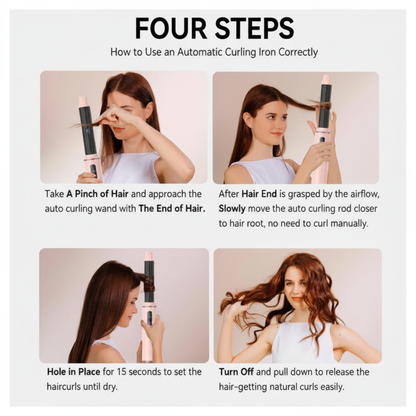 FOUR STEPS

How to Use an Automatic Curling Iron Correctly

Take A Pinch of Hair and approach the auto curling wand with The End of Hair.

After Hair End is grasped by the airflow, Slowly move the auto curling rod closer to hair root, no need to curl manually.

Hole in Place for 15 seconds to set the haircurls until dry.

Turn Off and pull down to release the hair-getting natural curls easily.